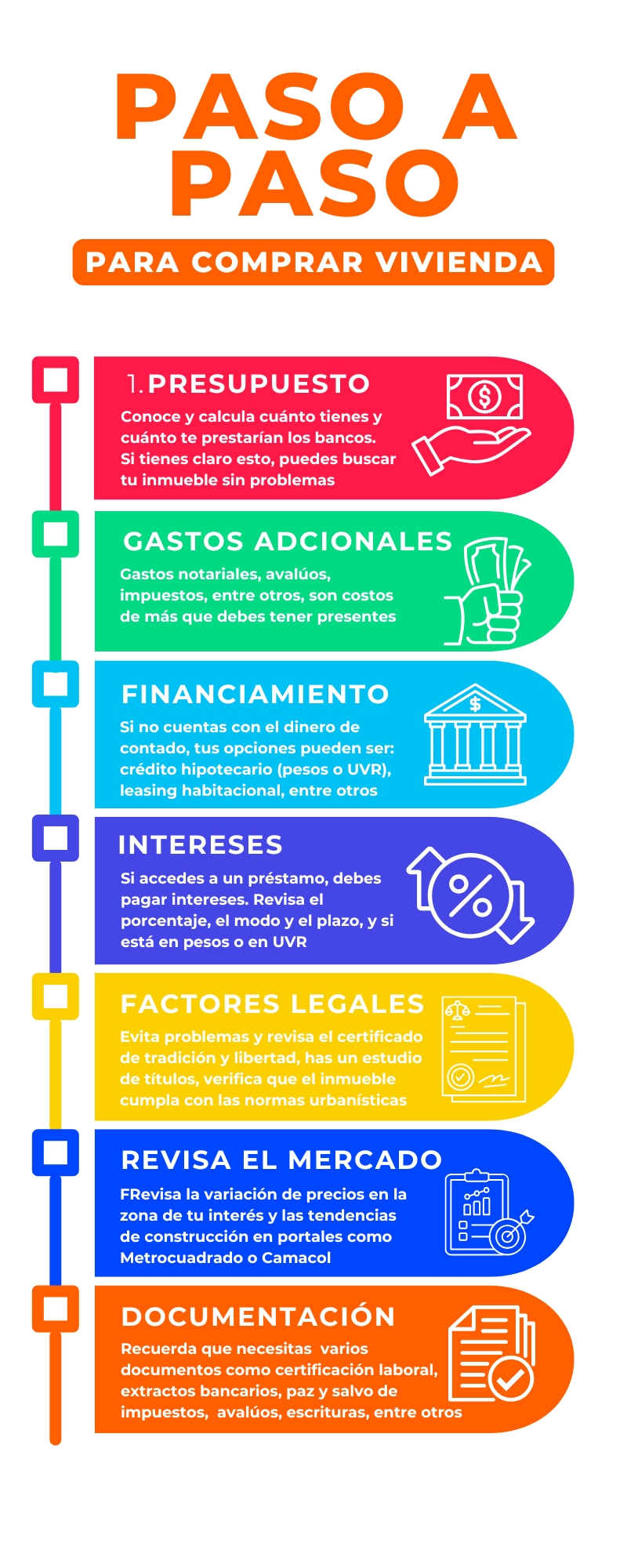 PASO A PASO

PARA COMPRAR VIVIENDA

1. PRESUPUESTO

Conoce y calcula cuánto tienes y cuánto te prestarían los bancos. Si tienes claro esto, puedes buscar tu inmueble sin problemas

$

GASTOS ADCIONALES

Gastos notariales, avalúos, impuestos, entre otros, son costos de más que debes tener presentes

FINANCIAMIENTO

Si no cuentas con el dinero de contado, tus opciones pueden ser: crédito hipotecario (pesos o UVR), leasing habitacional, entre otros

$

INTERESES

Si accedes a un préstamo, debes pagar intereses. Revisa el porcentaje, el modo y el plazo, y si está en pesos o en UVR

%

FACTORES LEGALES

Evita problemas y revisa el certificado de tradición y libertad, has un estudio de títulos, verifica que el inmueble cumpla con las normas urbanísticas

REVISA EL MERCADO

FRevisa la variación de precios en la zona de tu interés y las tendencias de construcción en portales como Metrocuadrado o Camacol

DOCUMENTACIÓN

Recuerda que necesitas varios documentos como certificación laboral, extractos bancarios, paz y salvo de impuestos, avalúos, escrituras, entre otros